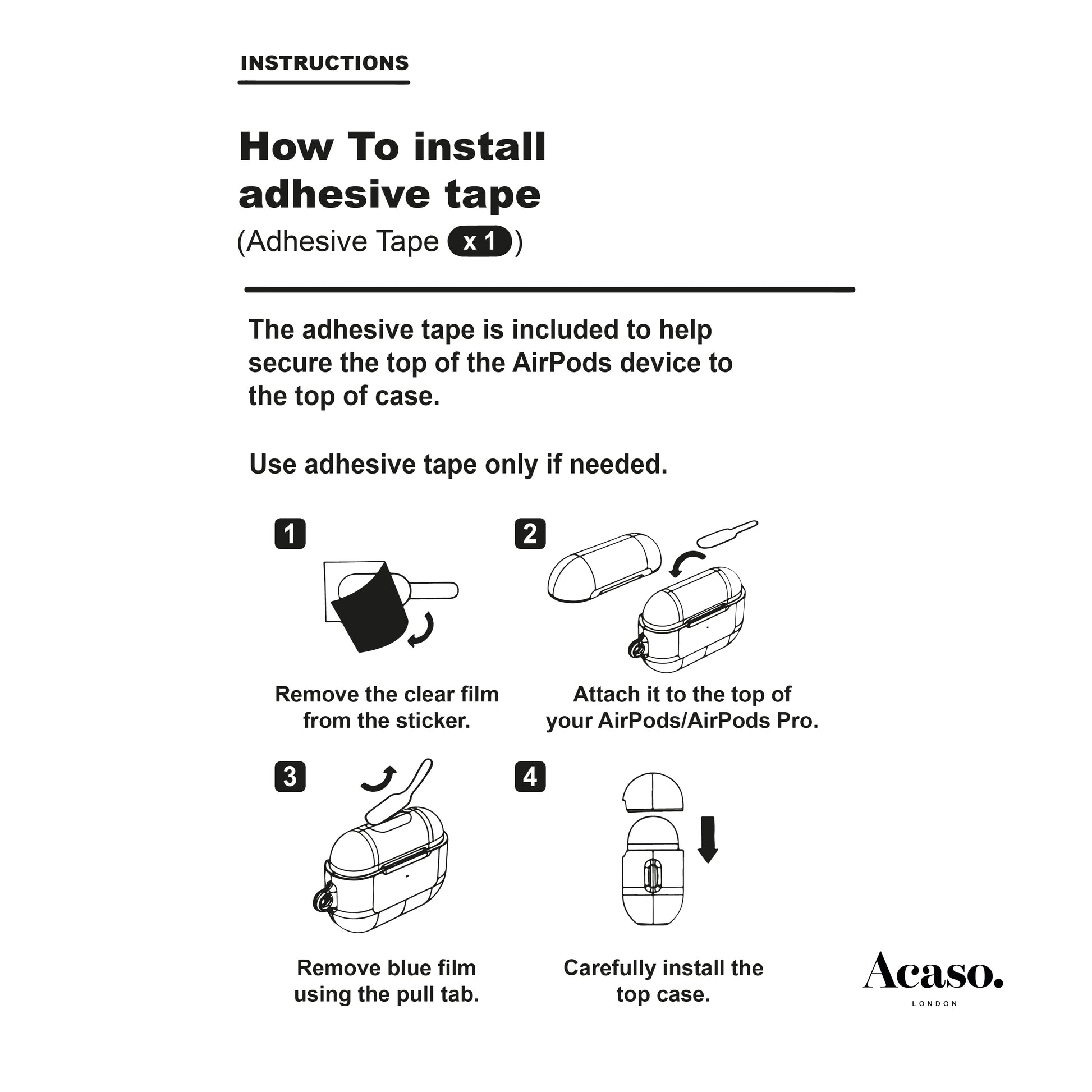 INSTRUCTIONS

How To install adhesive tape
(Adhesive Tape x 1)

The adhesive tape is included to help secure the top of the AirPods device to the top of case.

Use adhesive tape only if needed.

1

Remove the clear film from the sticker.

2

Attach it to the top of your AirPods/AirPods Pro.

3

Remove blue film using the pull tab.

4

Carefully install the top case.

Acaso.
LONDON